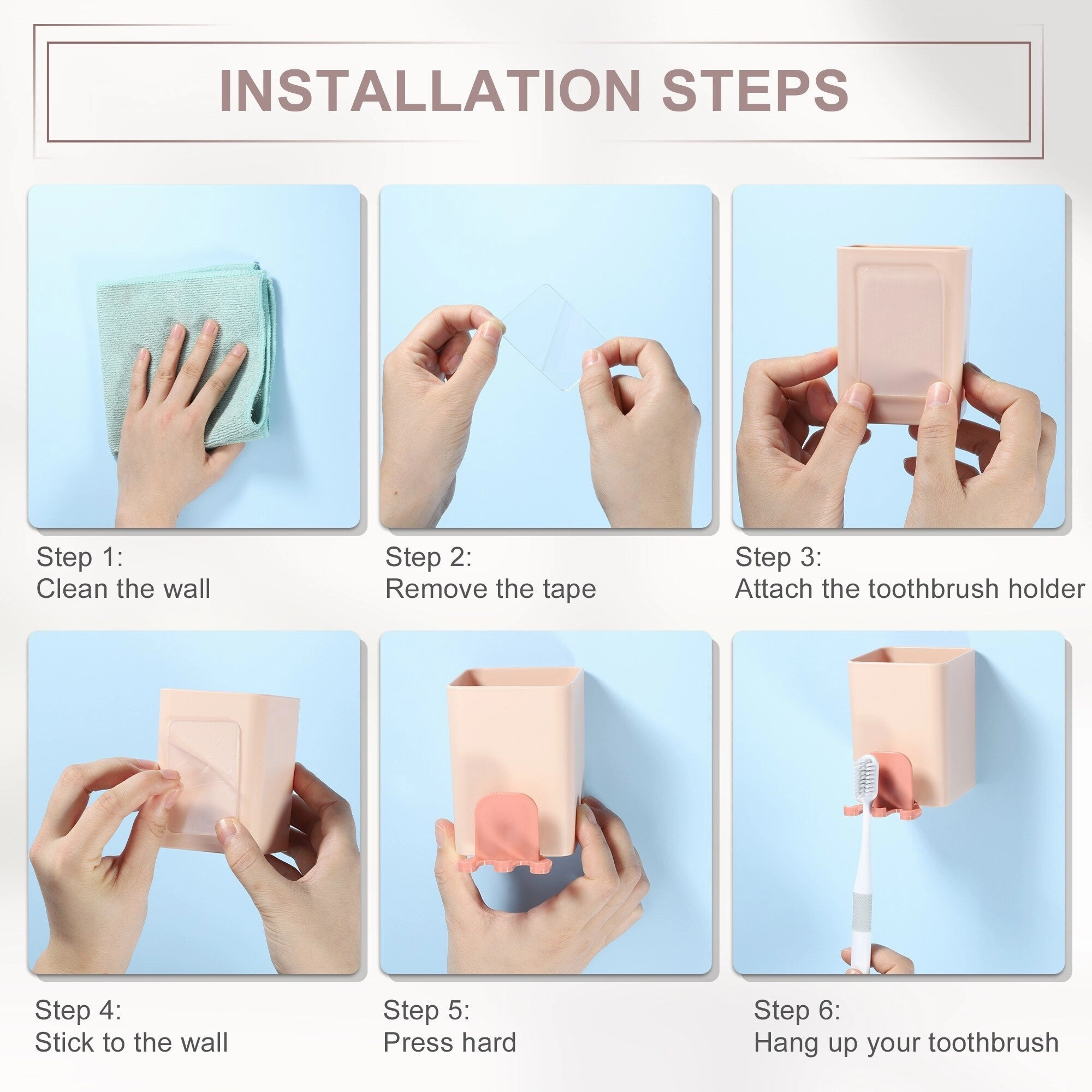 INSTALLATION STEPS

Step 1:
Clean the wall

Step 2:
Remove the tape

Step 3:
Attach the toothbrush holder

Step 4:
Stick to the wall

Step 5:
Press hard

Step 6:
Hang up your toothbrush