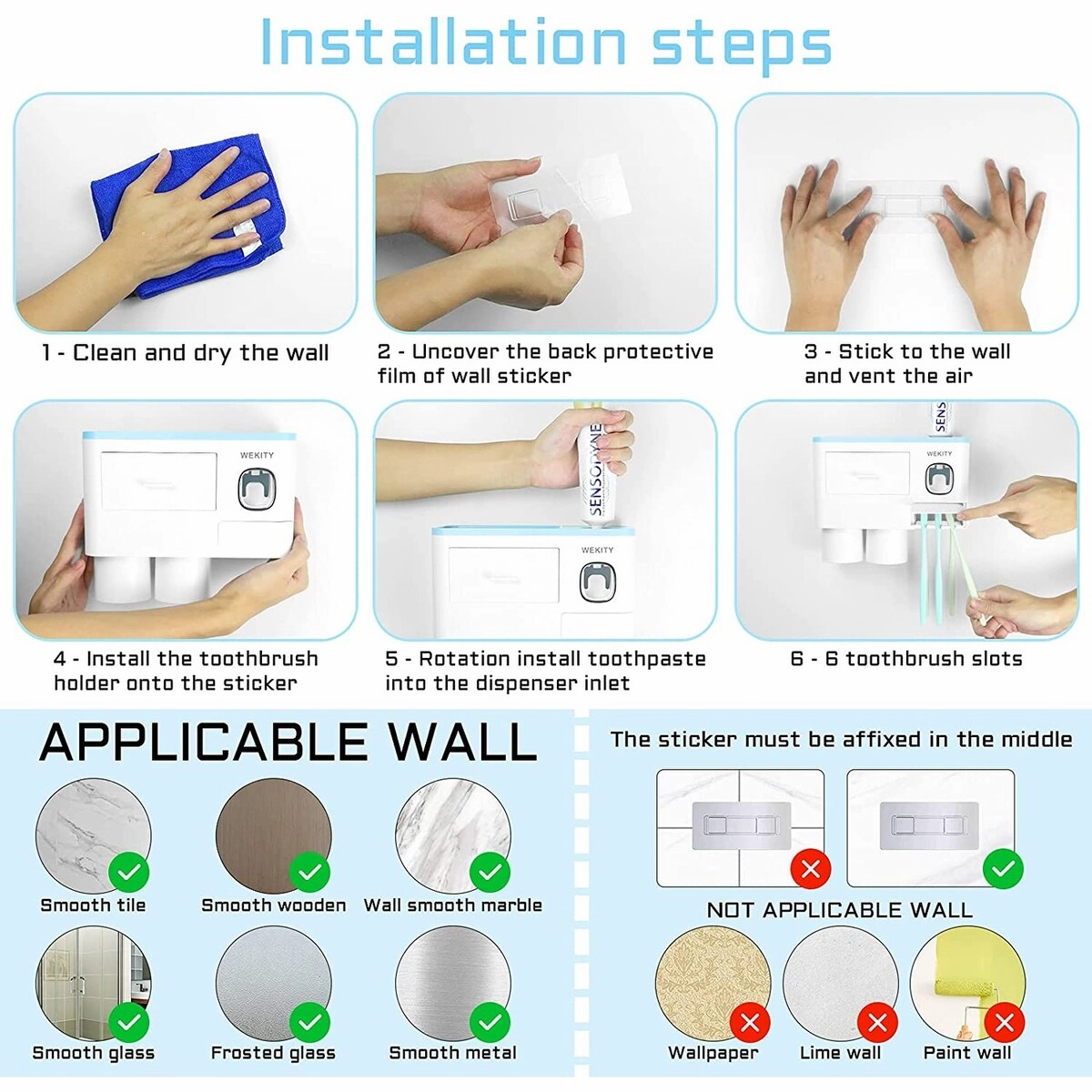 Installation steps

1 - Clean and dry the wall

2 - Uncover the back protective film of wall sticker

3 - Stick to the wall and vent the air

WEKITY

4 - Install the toothbrush holder onto the sticker

SENSODYNE

WEKITY

5 - Rotation install toothpaste into the dispenser inlet

SENS

WEKITY

6 - 6 toothbrush slots

APPLICABLE WALL

Smooth tile

Smooth wooden

Wall smooth marble

Smooth glass

Frosted glass

Smooth metal

The sticker must be affixed in the middle

NOT APPLICABLE WALL

Wallpaper

Lime wall

Paint wall